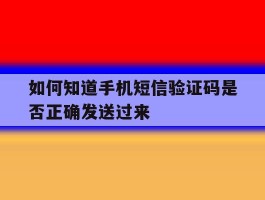 如何知道手机短信验证码是否正确发送过来